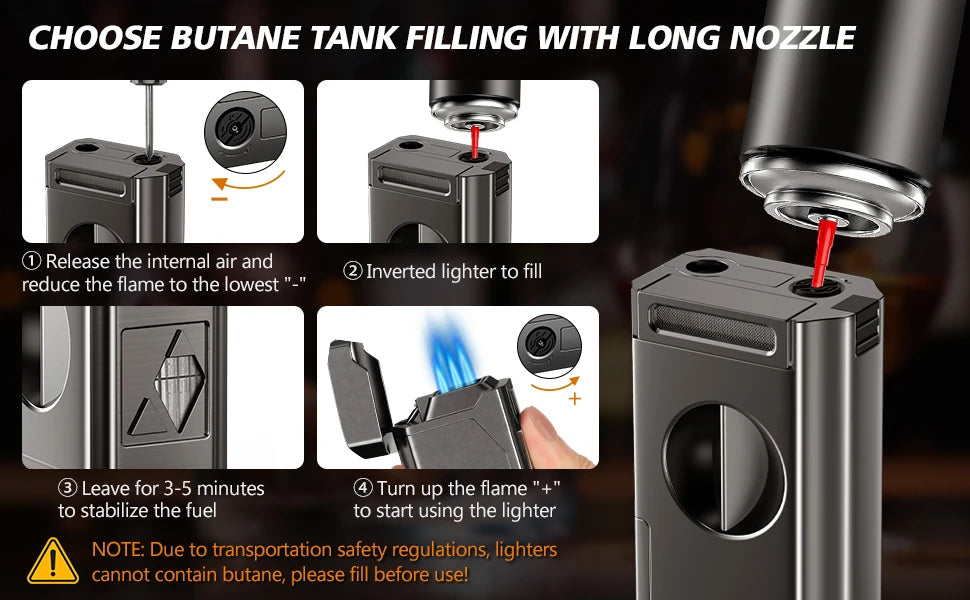 CHOOSE BUTANE TANK FILLING WITH LONG NOZZLE

−

① Release the internal air and reduce the flame to the lowest "-"

② Inverted lighter to fill

+

③ Leave for 3-5 minutes to stabilize the fuel

④ Turn up the flame "+" to start using the lighter

NOTE: Due to transportation safety regulations, lighters cannot contain butane, please fill before use!