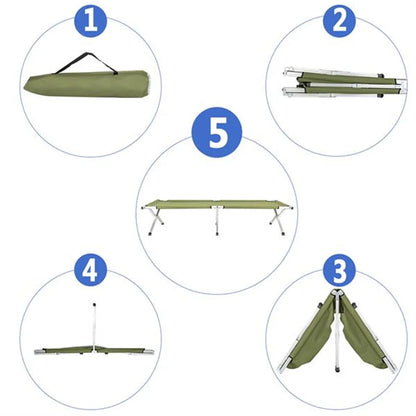 1

2

5

4

3