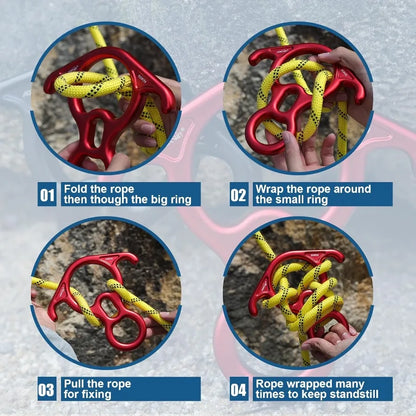 01 Fold the rope then though the big ring

02 Wrap the rope around the small ring

03 Pull the rope for fixing

04 Rope wrapped many times to keep standstill